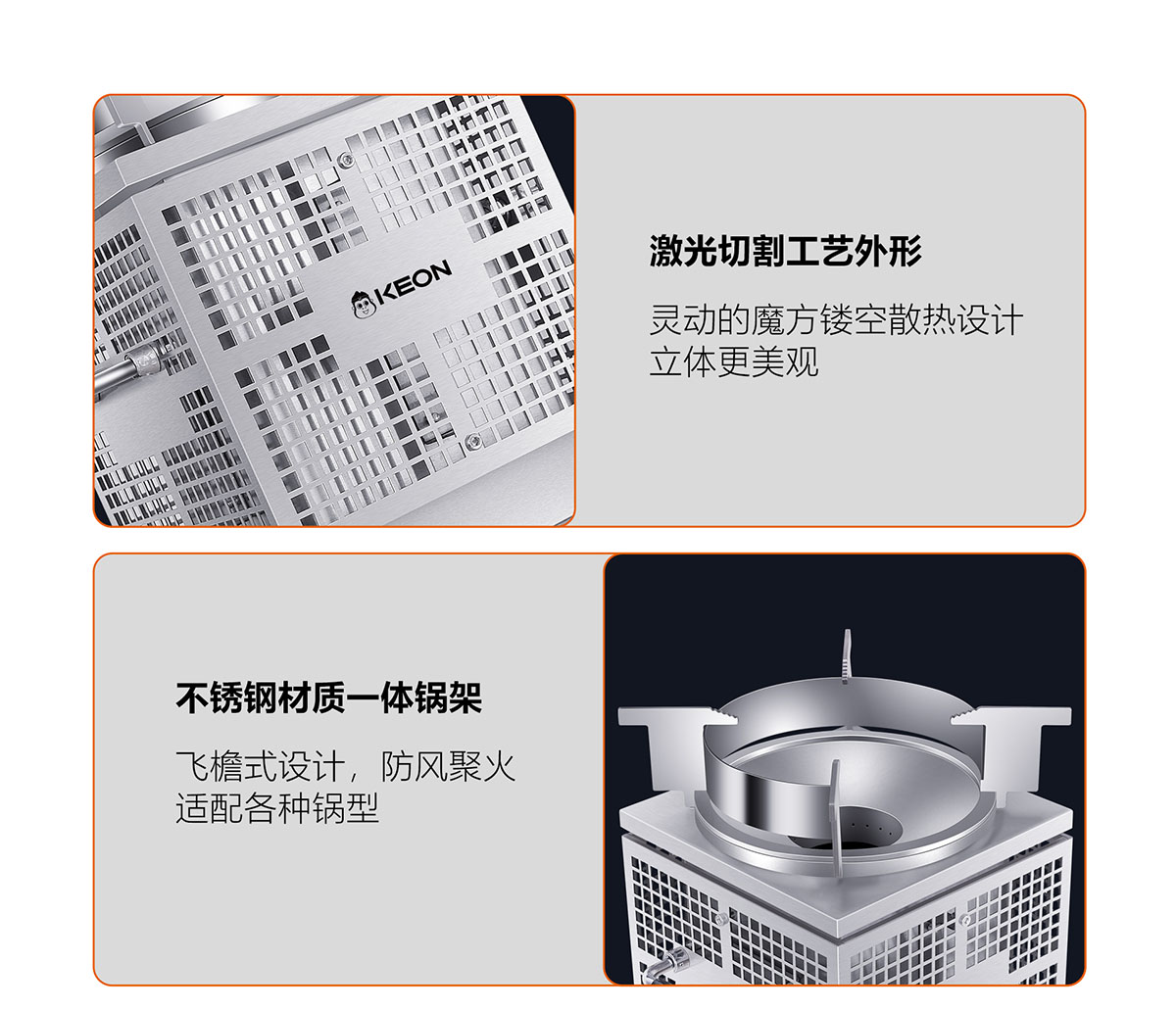 KEON

激光切割工艺外形

灵动的魔方镂空散热设计
立体更美观

不锈钢材质一体锅架

飞檐式设计，防风聚火
适配各种锅型