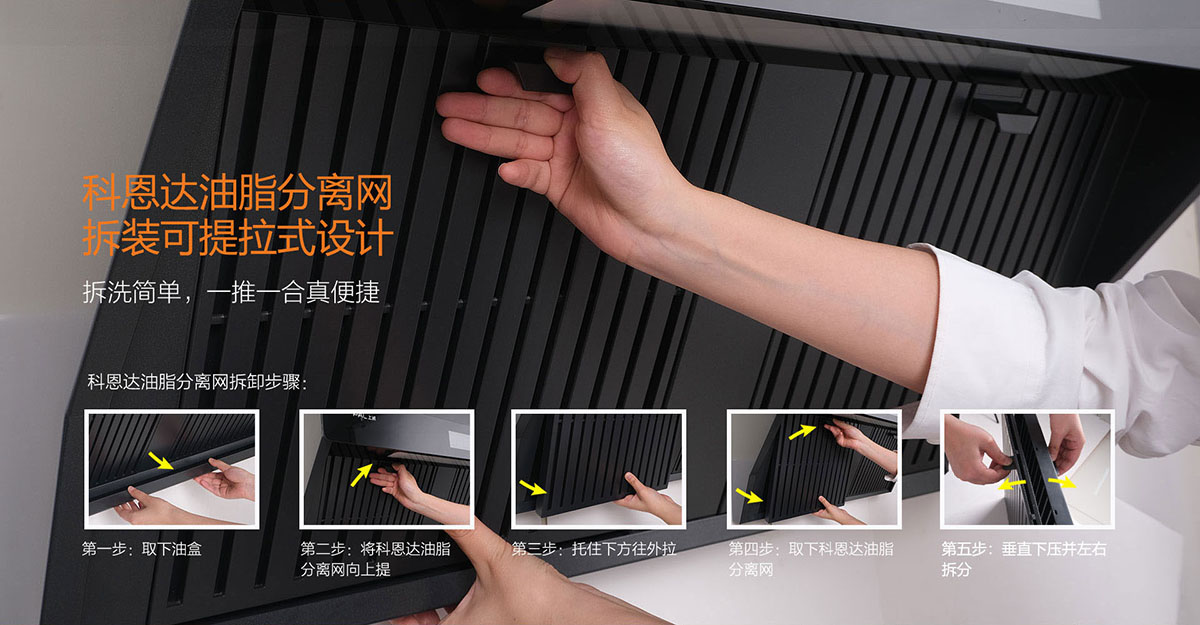 科恩达油脂分离网
拆装可提拉式设计

拆洗简单，一推一合真便捷

科恩达油脂分离网拆卸步骤：

第一步：取下油盒

第二步：将科恩达油脂分离网向上提

第三步：托住下方往外拉

第四步：取下科恩达油脂分离网

第五步：垂直下压并左右拆分